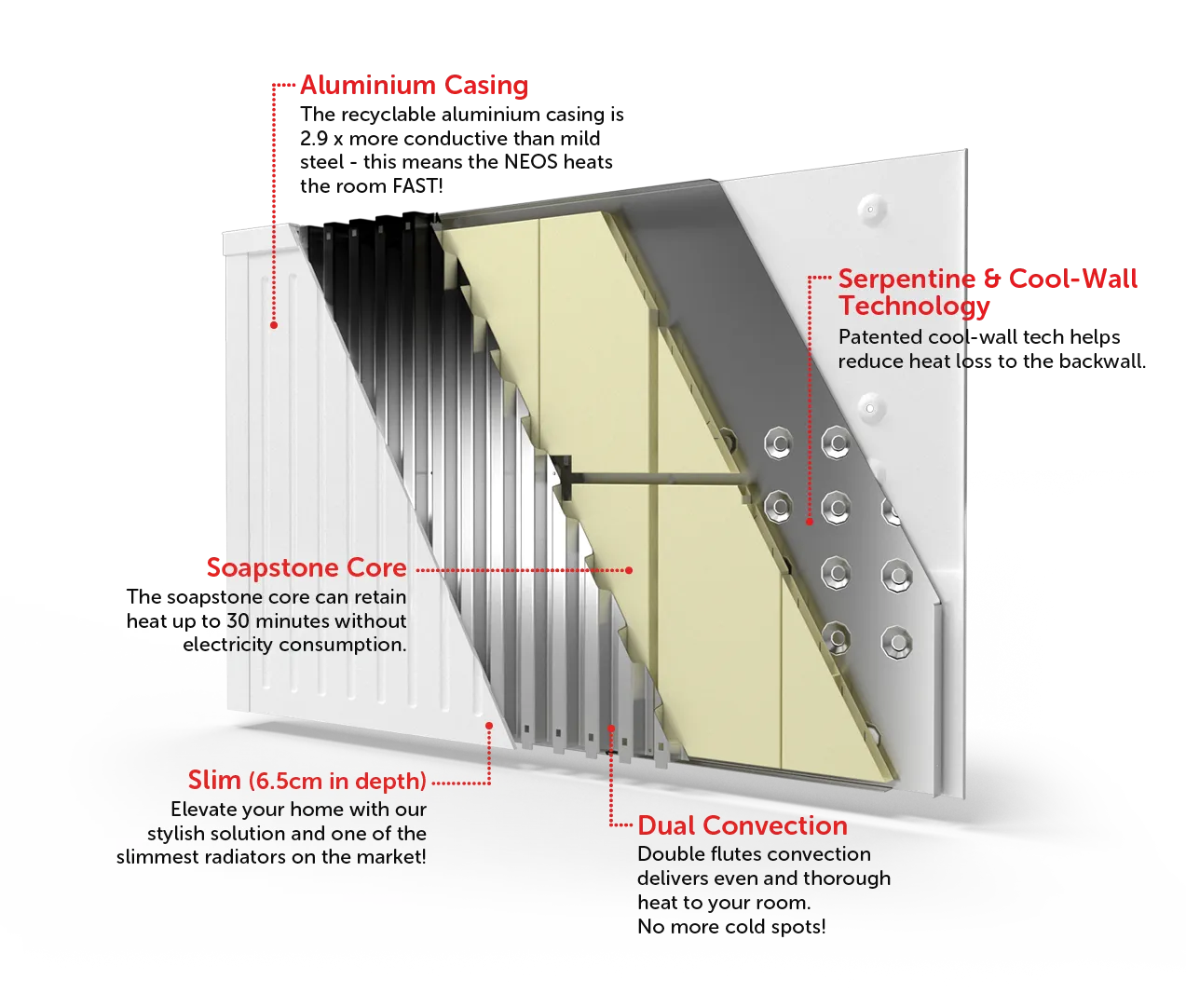 Aluminium Casing
The recyclable aluminium casing is 2.9 x more conductive than mild steel - this means the NEOS heats the room FAST!

Serpentine & Cool-Wall Technology
Patented cool-wall tech helps reduce heat loss to the backwall.

Soapstone Core
The soapstone core can retain heat up to 30 minutes without electricity consumption.

Slim (6.5cm in depth)
Elevate your home with our stylish solution and one of the slimmest radiators on the market!

Dual Convection
Double flutes convection delivers even and thorough heat to your room.
No more cold spots!