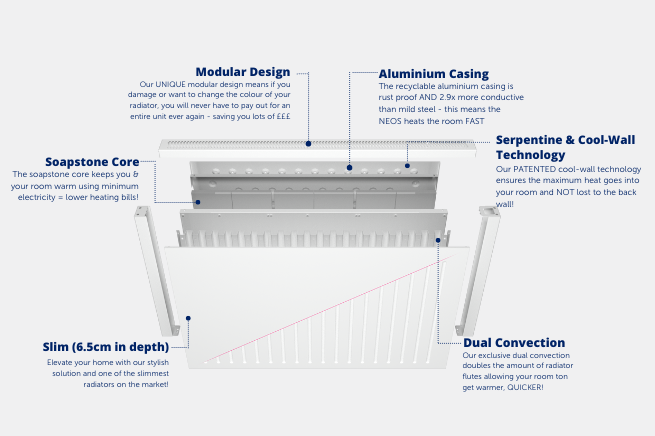 Modular Design
Our UNIQUE modular design means if you damage or want to change the colour of your radiator, you will never have to pay out for an entire unit ever again - saving you lots of £££

Aluminium Casing
The recyclable aluminium casing is rust proof AND 2.9x more conductive than mild steel - this means the NEOS heats the room FAST

Serpentine & Cool-Wall Technology
Our PATENTED cool-wall technology ensures the maximum heat goes into your room and NOT lost to the back wall!

Soapstone Core
The soapstone core keeps you & your room warm using minimum electricity = lower heating bills!

Slim (6.5cm in depth)
Elevate your home with our stylish solution and one of the slimmest radiators on the market!

Dual Convection
Our exclusive dual convection doubles the amount of radiator flutes allowing your room ton get warmer, QUICKER!